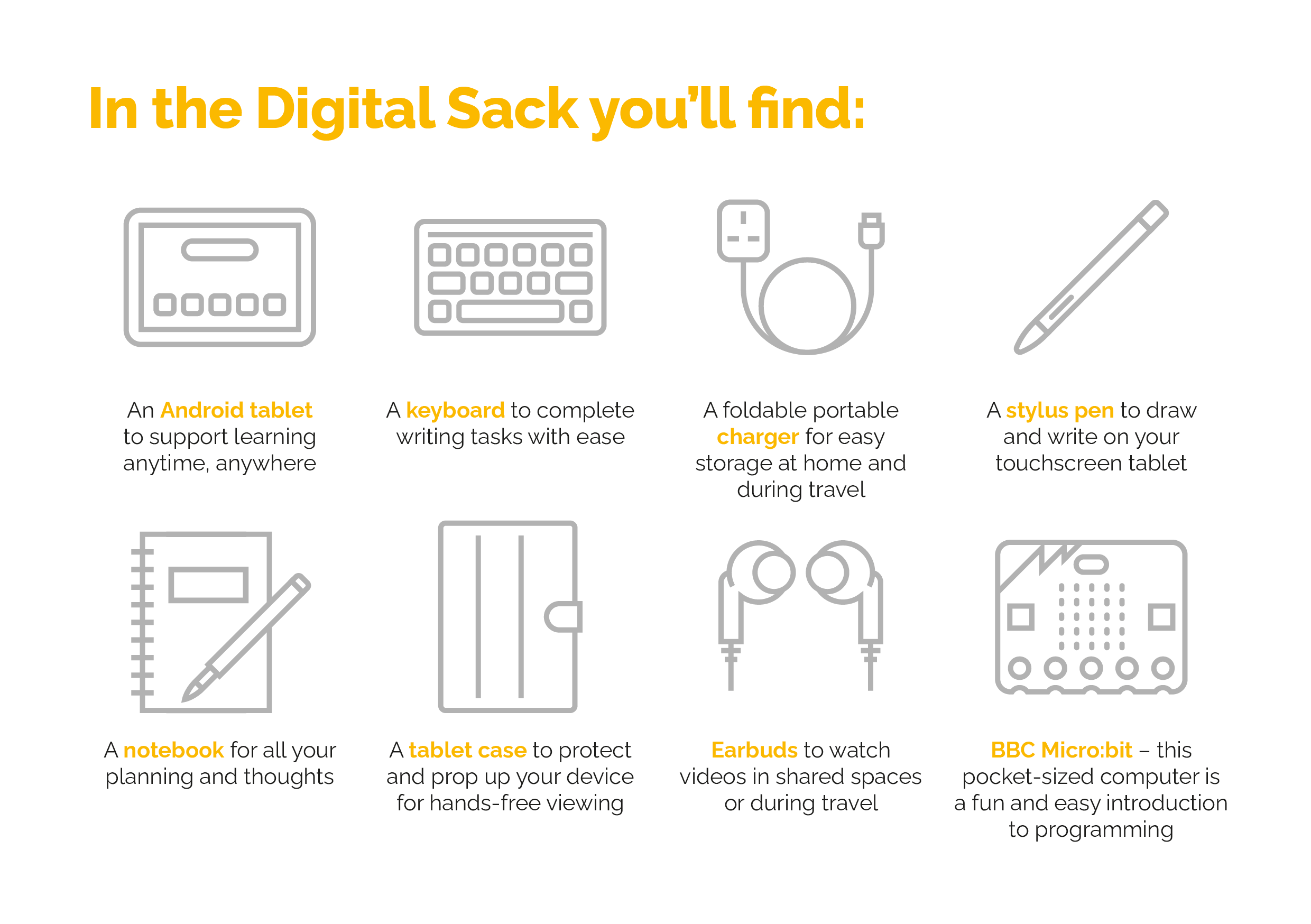 In the Digital Sack you'll find:

An Android tablet to support learning anytime, anywhere

A keyboard to complete writing tasks with ease

A foldable portable charger for easy storage at home and during travel

A stylus pen to draw and write on your touchscreen tablet

A notebook for all your planning and thoughts

A tablet case to protect and prop up your device for hands-free viewing

Earbuds to watch videos in shared spaces or during travel

BBC Micro:bit – this pocket-sized computer is a fun and easy introduction to programming